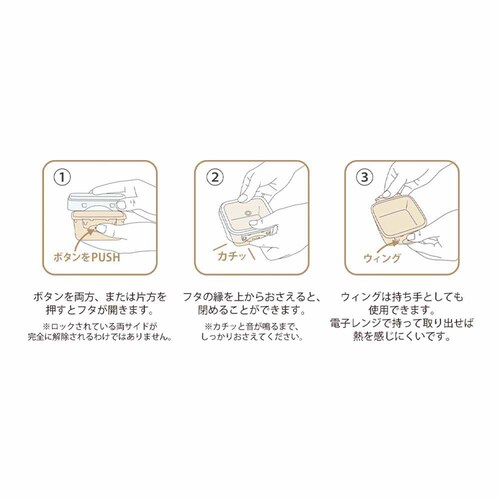 ①

ボタンをPUSH

ボタンを両方、または片方を押すとフタが開きます。

※ロックされている両サイドが完全に解除されるわけではありません。

②

カチッ

フタの縁を上からおさえると、閉めることができます。

※カチッと音が鳴るまで、しっかりおさえてください。

③

ウィング

ウィングは持ち手としても使用できます。
電子レンジで持って取り出せば熱を感じにくいです。