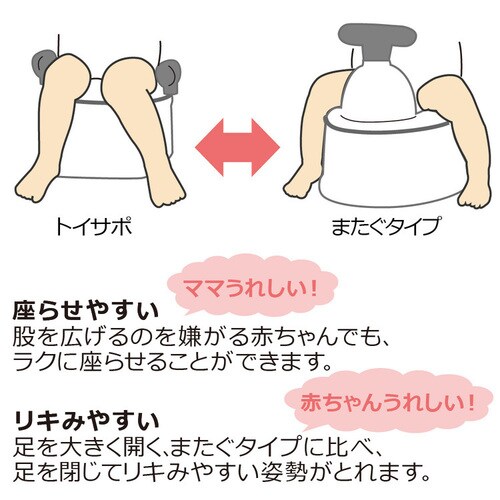 トイサポ

またぐタイプ

ママうれしい!

座らせやすい
股を広げるのを嫌がる赤ちゃんでも、ラクに座らせることができます。

赤ちゃんうれしい!

リキみやすい
足を大きく開く、またぐタイプに比べ、足を閉じてリキみやすい姿勢がとれます。