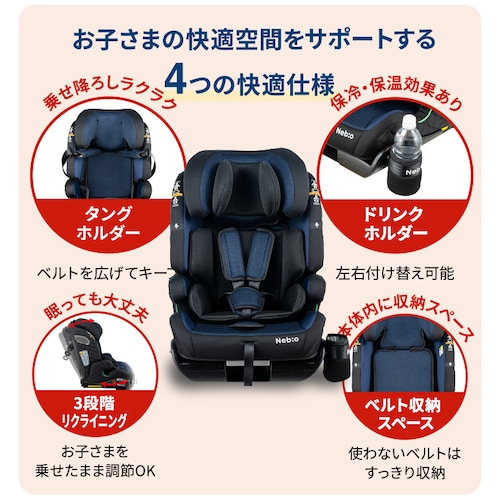 お子さまの快適空間をサポートする

4つの快適仕様

乗せ降ろしラクラク

タング
ホルダー

ベルトを広げてキープ

保冷・保温効果あり

Nebio

Nebio

ドリンク
ホルダー

左右付け替え可能

Nebio

眠っても大丈夫

3段階
リクライニング

お子さまを
乗せたまま調節OK

本体内に収納スペース

ベルト収納
スペース

使わないベルトは
すっきり収納