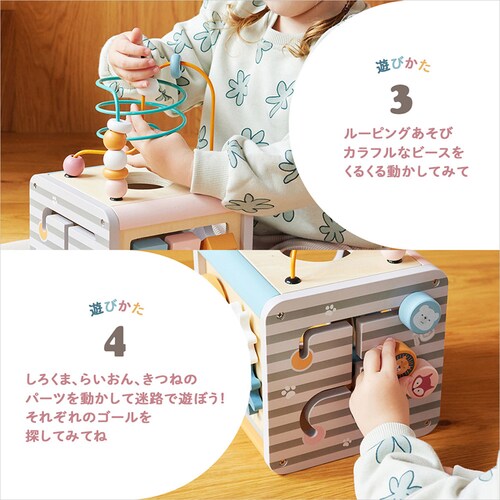 遊びかた

3

ルーピングあそび
カラフルなビースを
くるくる動かしてみて

遊びかた

4

しろくま、らいおん、きつねの
パーツを動かして迷路で遊ぼう!
それぞれのゴールを
探してみてね