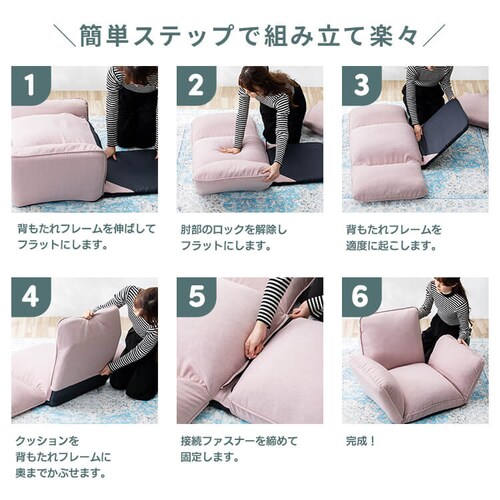 ＼簡単ステップで組み立て楽々／

1

背もたれフレームを伸ばしてフラットにします。

2

肘部のロックを解除しフラットにします。

3

背もたれフレームを適度に起こします。

4

クッションを背もたれフレームに奥までかぶせます。

5

接続ファスナーを締めて固定します。

6

完成！