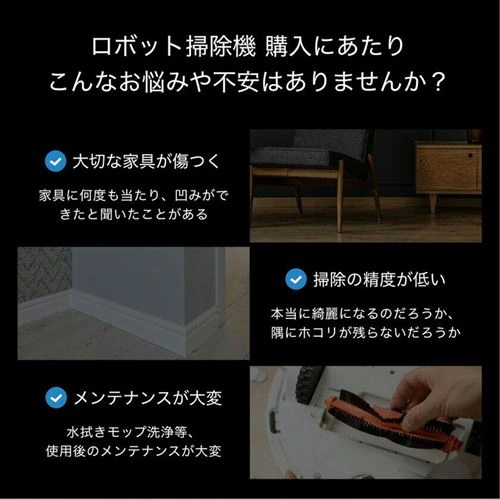 ロボット掃除機 購入にあたり
こんなお悩みや不安はありませんか？

大切な家具が傷つく

家具に何度も当たり、凹みができたと聞いたことがある

掃除の精度が低い

本当に綺麗になるのだろうか、隅にホコリが残らないだろうか

メンテナンスが大変

水拭きモップ洗浄等、使用後のメンテナンスが大変