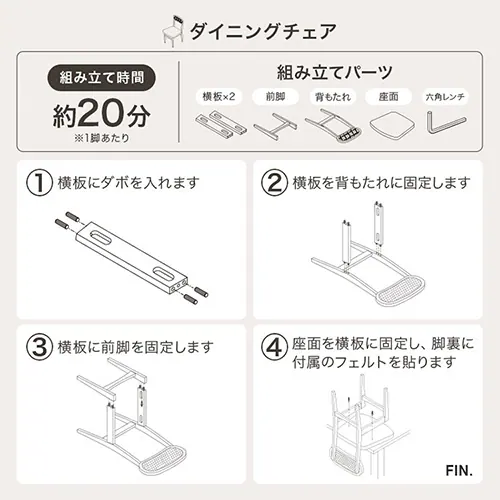 ダイニングチェア

組み立て時間
約20分
※1脚あたり

組み立てパーツ
横板×2
前脚
背もたれ
座面
六角レンチ

① 横板にダボを入れます

② 横板を背もたれに固定します

③ 横板に前脚を固定します

④ 座面を横板に固定し、脚裏に付属のフェルトを貼ります

FIN.