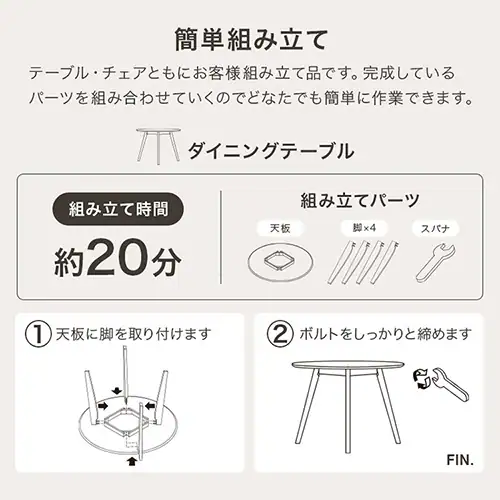 簡単組み立て

テーブル・チェアともにお客様組み立て品です。完成しているパーツを組み合わせていくのでどなたでも簡単に作業できます。

ダイニングテーブル

組み立て時間

約20分

組み立てパーツ

天板

脚×4

スパナ

① 天板に脚を取り付けます

② ボルトをしっかりと締めます

FIN.