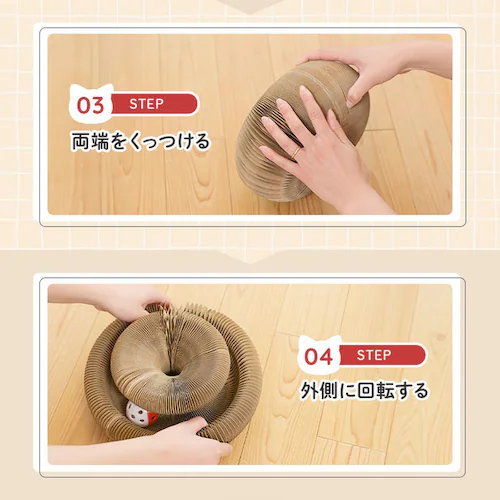 03 STEP
両端をくっつける

04 STEP
外側に回転する