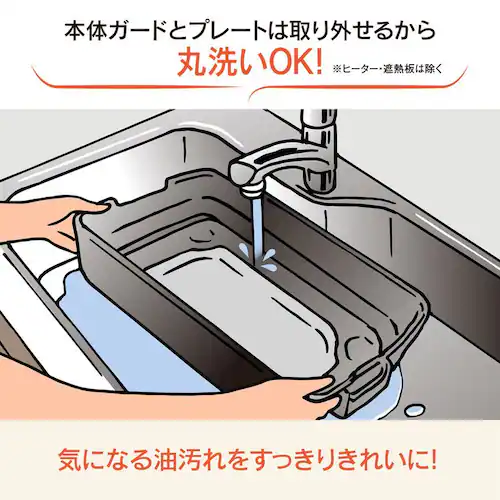 本体ガードとプレートは取り外せるから

丸洗いOK! ※ヒーター・遮熱板は除く

気になる油汚れをすっきりきれいに!