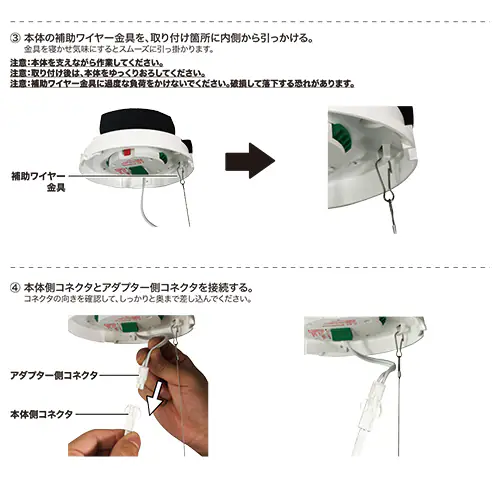 ③ 本体の補助ワイヤー金具を、取り付け箇所に内側から引っかける。
金具を寝かせ気味にするとスムーズに引っ掛かります。

注意：本体を支えながら作業してください。
注意：取り付け後は、本体をゆっくりおろしてください。
注意：補助ワイヤー金具に過度な負荷をかけないでください。破損して落下する恐れがあります。

補助ワイヤー金具

④ 本体側コネクタとアダプター側コネクタを接続する。
コネクタの向きを確認して、しっかりと奥まで差し込んでください。

アダプター側コネクタ

本体側コネクタ