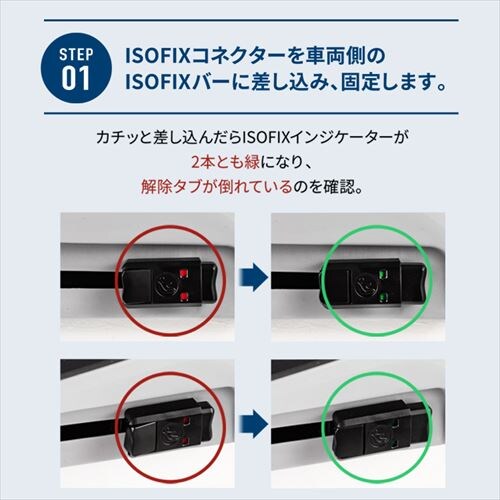 STEP
01

ISOFIXコネクターを車両側の
ISOFIXバーに差し込み、固定します。

カチッと差し込んだらISOFIXインジケーターが
2本とも緑になり、
解除タブが倒れているのを確認。