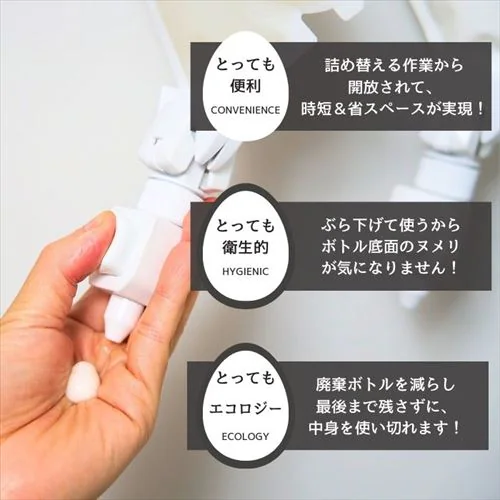 とっても
便利
CONVENIENCE

詰め替える作業から
開放されて、
時短＆省スペースが実現！

とっても
衛生的
HYGIENIC

ぶら下げて使うから
ボトル底面のヌメリ
が気になりません！

とっても
エコロジー
ECOLOGY

廃棄ボトルを減らし
最後まで残さずに、
中身を使い切れます！