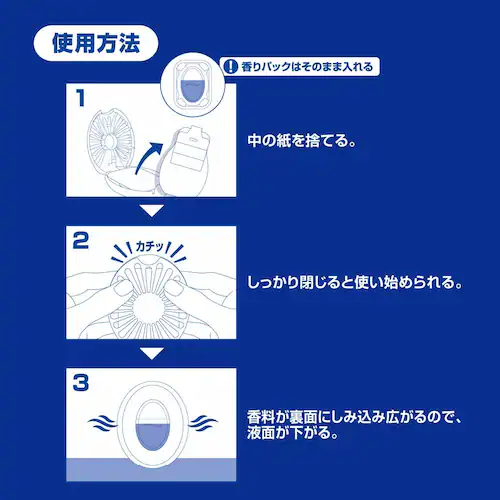 使用方法

! 香りパックはそのまま入れる

1

中の紙を捨てる。

2

カチッ

しっかり閉じると使い始められる。

3

香料が裏面にしみ込み広がるので、液面が下がる。