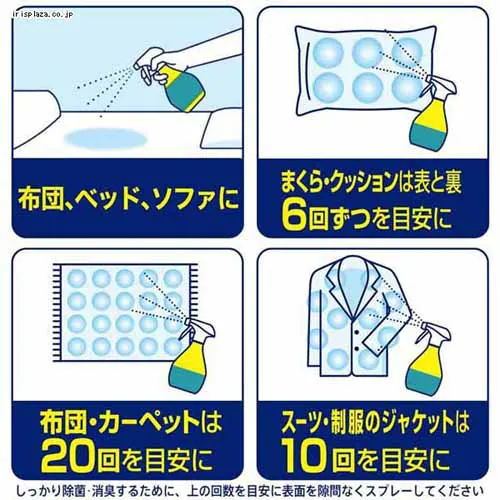 irisplaza.co.jp

布団、ベッド、ソファに

まくら・クッションは表と裏
6回ずつを目安に

布団・カーペットは
20回を目安に

スーツ・制服のジャケットは
10回を目安に

しっかり除菌・消臭するために、上の回数を目安に表面を隙間なくスプレーしてください