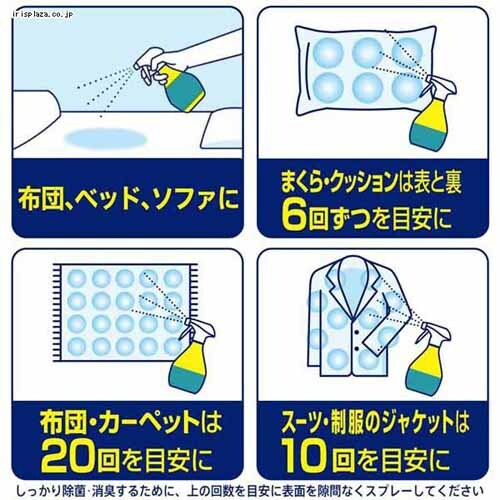 irisplaza.co.jp

布団、ベッド、ソファに

まくら・クッションは表と裏
6回ずつを目安に

布団・カーペットは
20回を目安に

スーツ・制服のジャケットは
10回を目安に

しっかり除菌・消臭するために、上の回数を目安に表面を隙間なくスプレーしてください