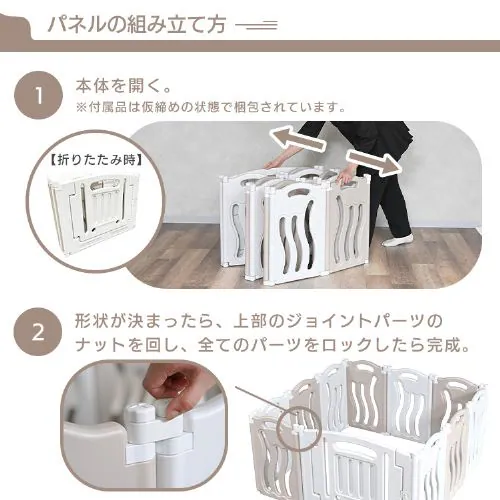 パネルの組み立て方

1

本体を開く。

※付属品は仮締めの状態で梱包されています。

【折りたたみ時】

2

形状が決まったら、上部のジョイントパーツのナットを回し、全てのパーツをロックしたら完成。