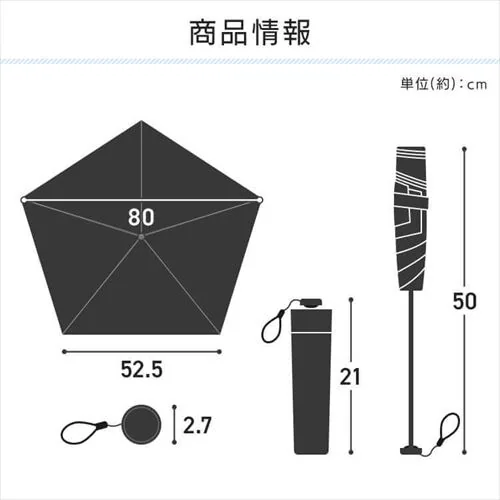 商品情報

単位(約):cm

80

52.5

2.7

21

50