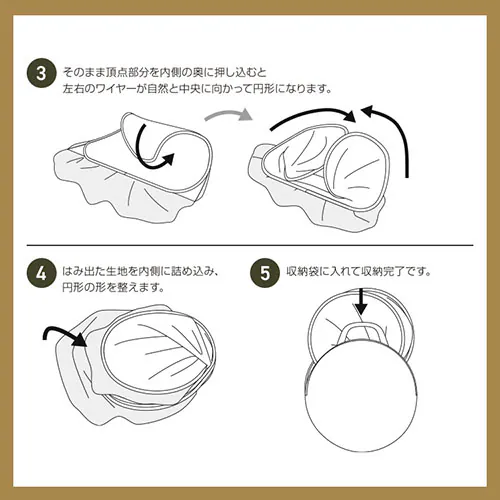 3 そのまま頂点部分を内側の奥に押し込むと左右のワイヤーが自然と中央に向かって円形になります。

4 はみ出た生地を内側に詰め込み、円形の形を整えます。

5 収納袋に入れて収納完了です。