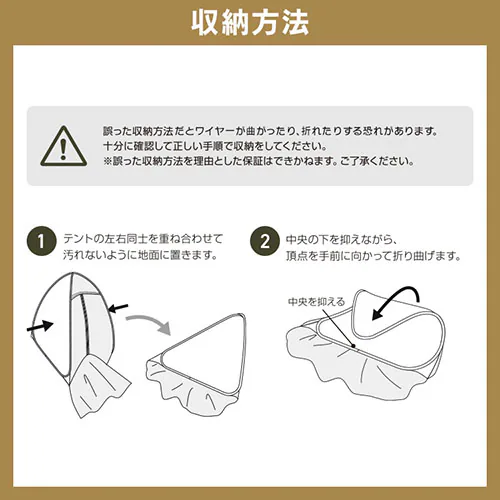 収納方法

誤った収納方法だとワイヤーが曲がったり、折れたりする恐れがあります。
十分に確認して正しい手順で収納をしてください。
※誤った収納方法を理由とした保証はできかねます。ご了承ください。

1 テントの左右同士を重ね合わせて汚れないように地面に置きます。

2 中央の下を抑えながら、頂点を手前に向かって折り曲げます。

中央を抑える