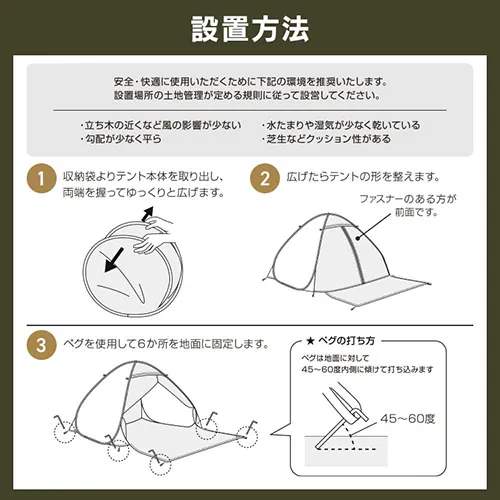 設置方法

安全・快適に使用いただくために下記の環境を推奨いたします。
設置場所の土地管理が定める規則に従って設営してください。

・立ち木の近くなど風の影響が少ない
・勾配が少なく平ら

・水たまりや湿気が少なく乾いている
・芝生などクッション性がある

1 収納袋よりテント本体を取り出し、両端を握ってゆっくりと広げます。

2 広げたらテントの形を整えます。

ファスナーのある方が前面です。

3 ペグを使用して6か所を地面に固定します。

★ ペグの打ち方
ペグは地面に対して
45～60度内側に傾けて打ち込みます

45～60度