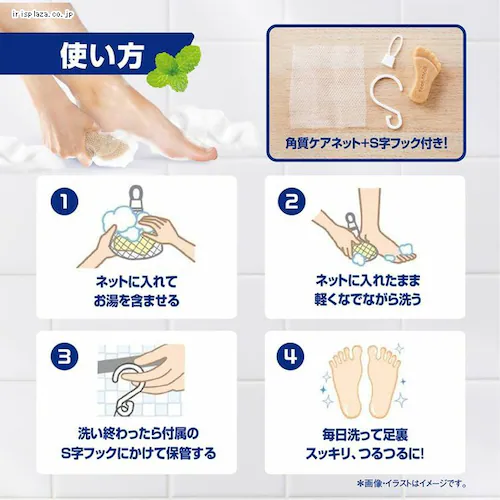 irisplaza.co.jp

使い方

角質ケアネット+S字フック付き!

1
ネットに入れて
お湯を含ませる

2
ネットに入れたまま
軽くなでながら洗う

3
洗い終わったら付属の
S字フックにかけて保管する

4
毎日洗って足裏
スッキリ、つるつるに!

*画像・イラストはイメージです。