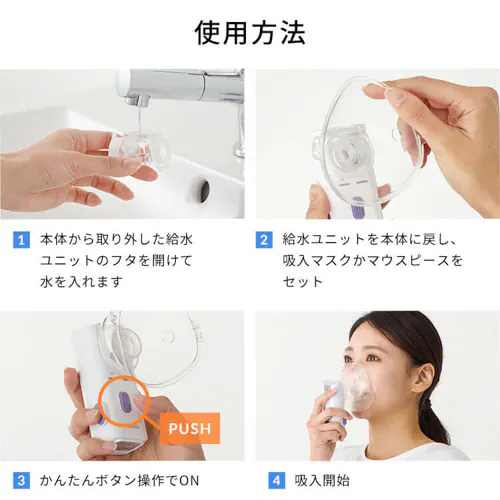 使用方法

1 本体から取り外した給水ユニットのフタを開けて水を入れます

2 給水ユニットを本体に戻し、吸入マスクかマウスピースをセット

PUSH

3 かんたんボタン操作でON

4 吸入開始