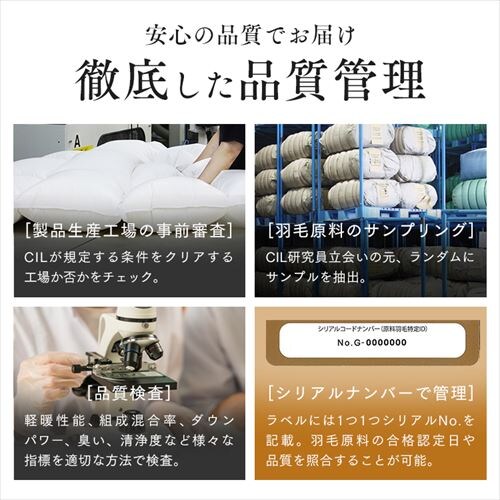 安心の品質でお届け
徹底した品質管理

A

[製品生産工場の事前審査]
CILが規定する条件をクリアする工場か否かをチェック。

[羽毛原料のサンプリング]
CIL研究員立会いの元、ランダムにサンプルを抽出。

[品質検査]
軽暖性能、組成混合率、ダウンパワー、臭い、清浄度など様々な指標を適切な方法で検査。

シリアルコードナンバー（原料羽毛特定ID）
No.G-0000000

[シリアルナンバーで管理]
ラベルには1つ1つシリアルNo.を記載。羽毛原料の合格認定日や品質を照合することが可能。