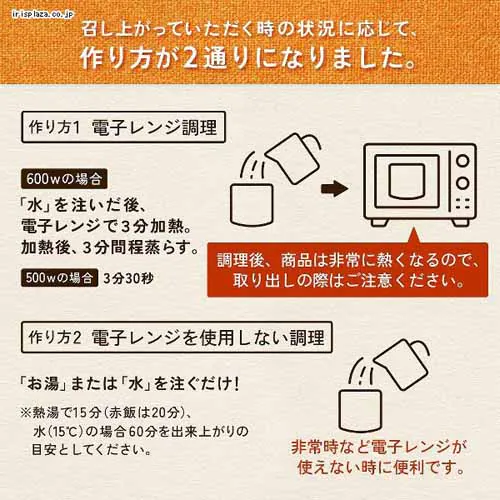 irisplaza.co.jp

召し上がっていただく時の状況に応じて、
作り方が2通りになりました。

作り方1 電子レンジ調理

600wの場合

「水」を注いだ後、
電子レンジで3分加熱。
加熱後、3分間程蒸らす。

500wの場合 3分30秒

調理後、商品は非常に熱くなるので、
取り出しの際はご注意ください。

作り方2 電子レンジを使用しない調理

「お湯」または「水」を注ぐだけ!

※熱湯で15分(赤飯は20分)、
水(15℃)の場合60分を出来上がりの
目安としてください。

非常時など電子レンジが
使えない時に便利です。