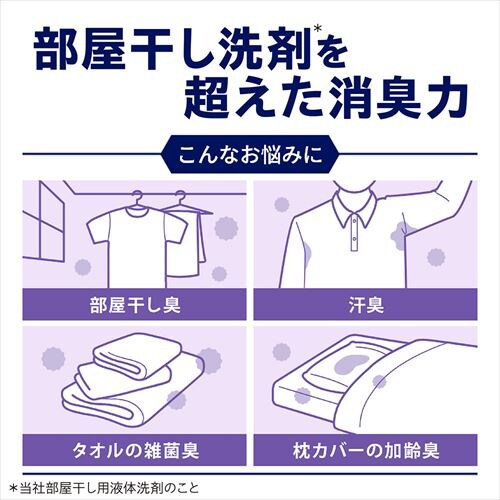 部屋干し洗剤*を超えた消臭力

こんなお悩みに

部屋干し臭

汗臭

タオルの雑菌臭

枕カバーの加齢臭

*当社部屋干し用液体洗剤のこと