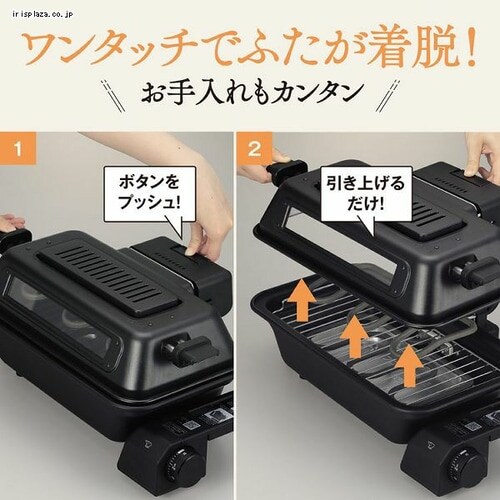 irisplaza.co.jp

ワンタッチでふたが着脱!

お手入れもカンタン

1

ボタンをプッシュ!

2

引き上げるだけ!