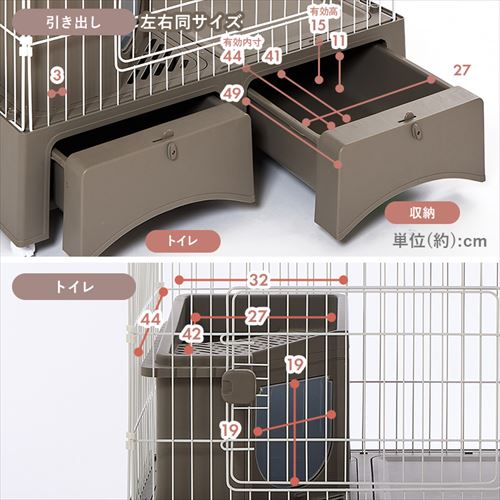 引き出し
左右同サイズ
有効高
15
11
有効内寸
44
41
27
3
49
トイレ
収納
単位(約):cm

トイレ
32
44
27
42
19
19