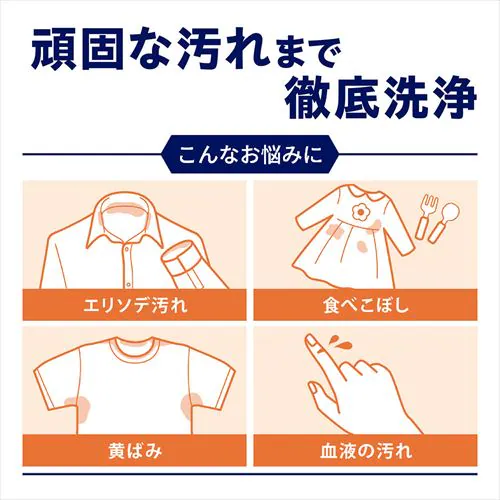 頑固な汚れまで
徹底洗浄

こんなお悩みに

エリソデ汚れ

食べこぼし

黄ばみ

血液の汚れ