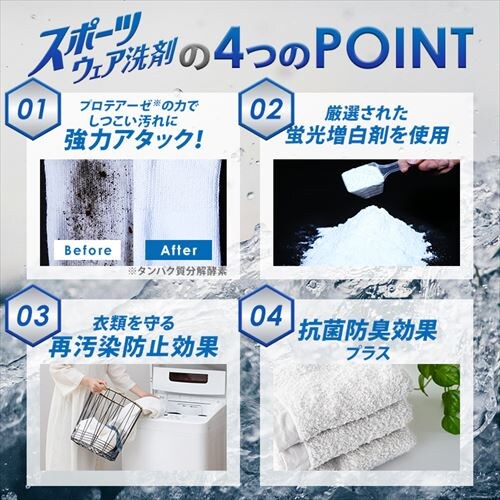 スポーツウェア洗剤の4つのPOINT

01
プロテアーゼ※の力で
しつこい汚れに
強力アタック!

Before
After
※タンパク質分解酵素

02
厳選された
蛍光増白剤を使用

03
衣類を守る
再汚染防止効果

04
抗菌防臭効果
プラス