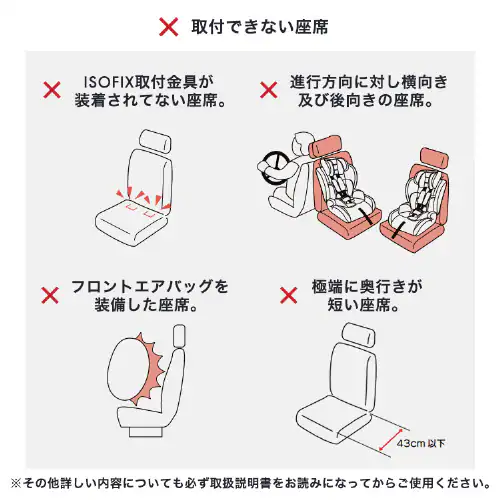 ✕ 取付できない座席

✕ ISOFIX取付金具が装着されてない座席。

✕ 進行方向に対し横向き及び後向きの座席。

✕ フロントエアバッグを装備した座席。

✕ 極端に奥行きが短い座席。

43cm 以下

※その他詳しい内容についても必ず取扱説明書をお読みになってからご使用ください。