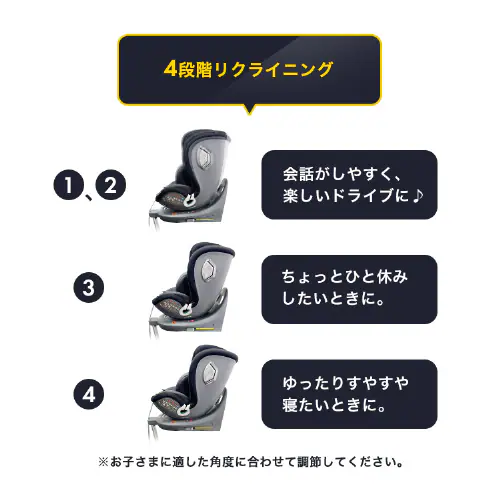 4段階リクライニング

1、2

会話がしやすく、楽しいドライブに♪

3

ちょっとひと休みしたいときに。

4

ゆったりすやすや寝たいときに。

※お子さまに適した角度に合わせて調節してください。