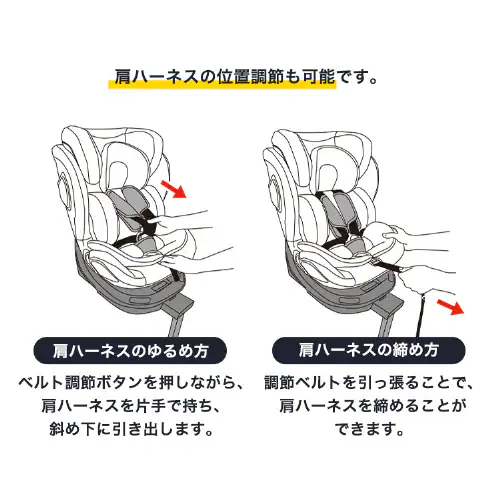 肩ハーネスの位置調節も可能です。

肩ハーネスのゆるめ方

ベルト調節ボタンを押しながら、肩ハーネスを片手で持ち、斜め下に引き出します。

肩ハーネスの締め方

調節ベルトを引っ張ることで、肩ハーネスを締めることができます。