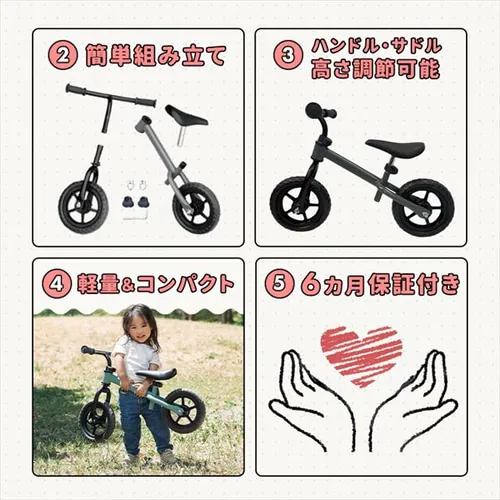 ② 簡単組み立て

③ ハンドル・サドル
高さ調節可能

④ 軽量&コンパクト

⑤ 6ヵ月保証付き