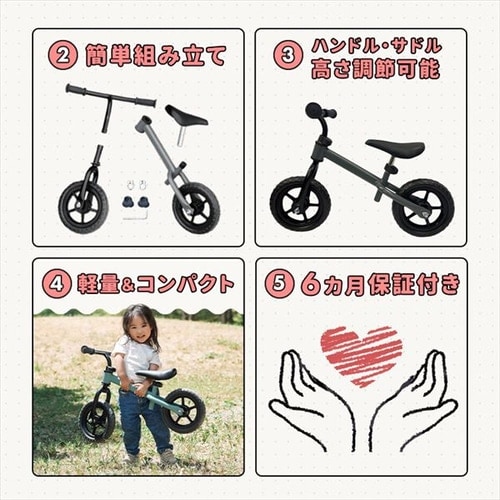 ② 簡単組み立て

③ ハンドル・サドル 高さ調節可能

④ 軽量&コンパクト

⑤ 6ヵ月保証付き