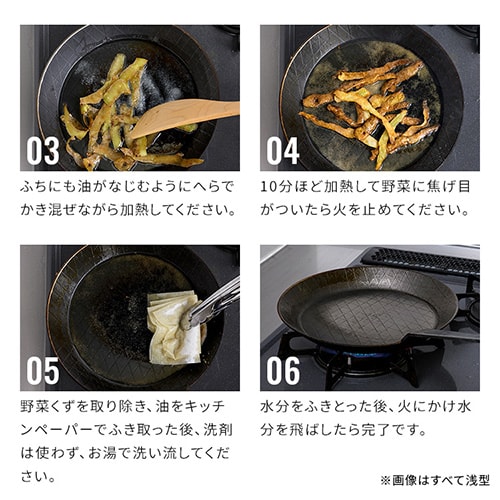 03

ふちにも油がなじむようにへらでかき混ぜながら加熱してください。

04

10分ほど加熱して野菜に焦げ目がついたら火を止めてください。

05

野菜くずを取り除き、油をキッチンペーパーでふき取った後、洗剤は使わず、お湯で洗い流してください。

06

水分をふきとった後、火にかけ水分を飛ばしたら完了です。

※画像はすべて浅型