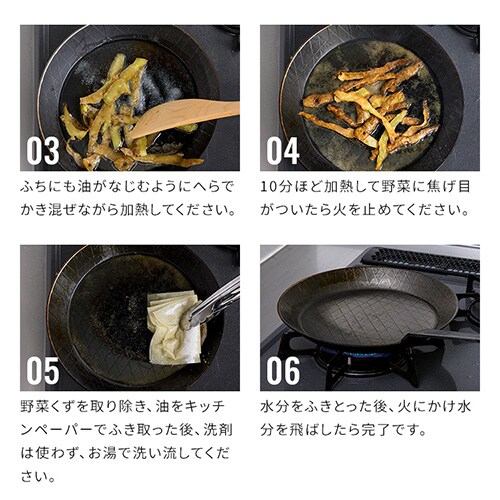 03

ふちにも油がなじむようにへらでかき混ぜながら加熱してください。

04

10分ほど加熱して野菜に焦げ目がついたら火を止めてください。

05

野菜くずを取り除き、油をキッチンペーパーでふき取った後、洗剤は使わず、お湯で洗い流してください。

06

水分をふきとった後、火にかけ水分を飛ばしたら完了です。