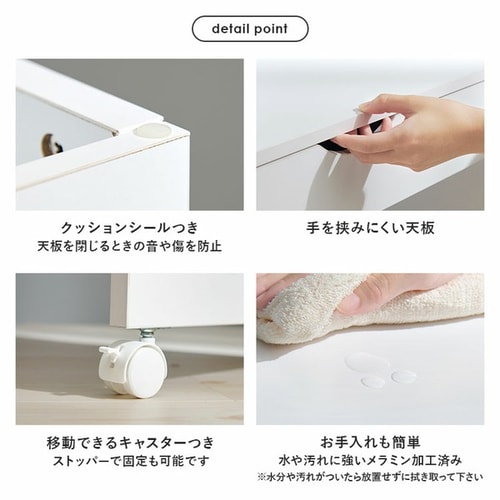 detail point

クッションシールつき
天板を閉じるときの音や傷を防止

手を挟みにくい天板

移動できるキャスターつき
ストッパーで固定も可能です

お手入れも簡単
水や汚れに強いメラミン加工済み
※水分や汚れがついたら放置せずに拭き取って下さい