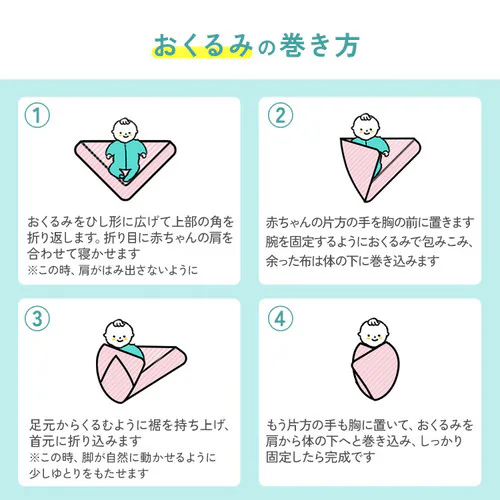 おくるみの巻き方

①

おくるみをひし形に広げて上部の角を折り返します。折り目に赤ちゃんの肩を合わせて寝かせます
※この時、肩がはみ出さないように

②

赤ちゃんの片方の手を胸の前に置きます
腕を固定するようにおくるみで包みこみ、余った布は体の下に巻き込みます

③

足元からくるむように裾を持ち上げ、首元に折り込みます
※この時、脚が自然に動かせるように少しゆとりをもたせます

④

もう片方の手も胸に置いて、おくるみを肩から体の下へと巻き込み、しっかり固定したら完成です