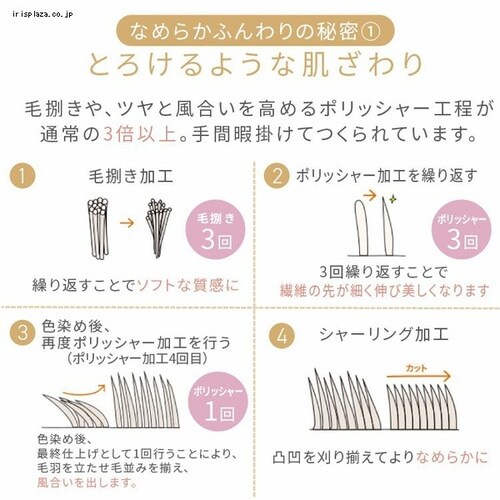 irisplaza.co.jp

なめらかふんわりの秘密①

とろけるような肌ざわり

毛捌きや、ツヤと風合いを高めるポリッシャー工程が通常の3倍以上。手間暇掛けてつくられています。

1 毛捌き加工

毛捌き 3回

繰り返すことでソフトな質感に

2 ポリッシャー加工を繰り返す

ポリッシャー 3回

3回繰り返すことで
繊維の先が細く伸び美しくなります

3 色染め後、
再度ポリッシャー加工を行う
（ポリッシャー加工4回目）

ポリッシャー 1回

色染め後、
最終仕上げとして1回行うことにより、
毛羽を立たせ毛並みを揃え、
風合いを出します。

4 シャーリング加工

カット

凸凹を刈り揃えてよりなめらかに