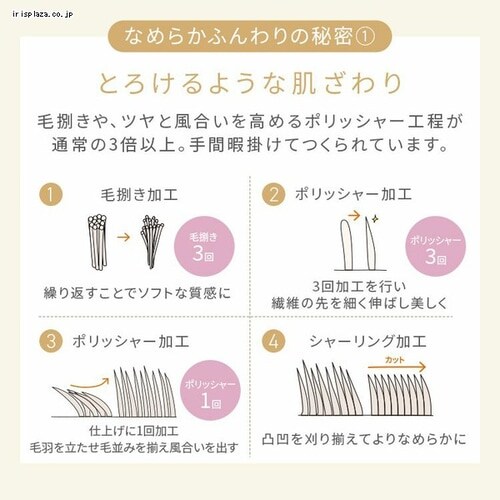 irisplaza.co.jp

なめらかふんわりの秘密①

とろけるような肌ざわり

毛捌きや、ツヤと風合いを高めるポリッシャー工程が通常の3倍以上。手間暇掛けてつくられています。

1 毛捌き加工

毛捌き 3回

繰り返すことでソフトな質感に

2 ポリッシャー加工

ポリッシャー 3回

3回加工を行い
繊維の先を細く伸ばし美しく

3 ポリッシャー加工

ポリッシャー 1回

仕上げに1回加工
毛羽を立たせ毛並みを揃え風合いを出す

4 シャーリング加工

カット

凸凹を刈り揃えてよりなめらかに