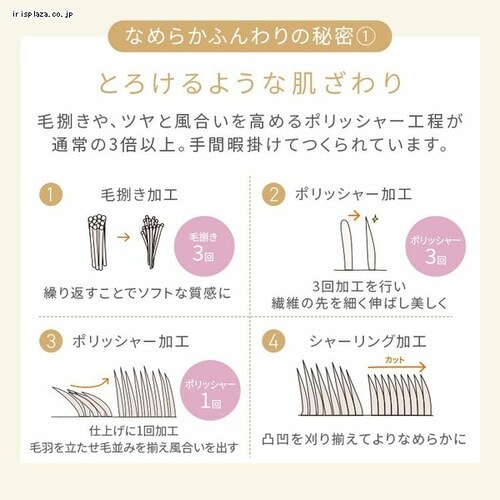 irisplaza.co.jp

なめらかふんわりの秘密①

とろけるような肌ざわり

毛捌きや、ツヤと風合いを高めるポリッシャー工程が通常の3倍以上。手間暇掛けてつくられています。

1 毛捌き加工

毛捌き 3回

繰り返すことでソフトな質感に

2 ポリッシャー加工

ポリッシャー 3回

3回加工を行い
繊維の先を細く伸ばし美しく

3 ポリッシャー加工

ポリッシャー 1回

仕上げに1回加工
毛羽を立たせ毛並みを揃え風合いを出す

4 シャーリング加工

カット

凸凹を刈り揃えてよりなめらかに