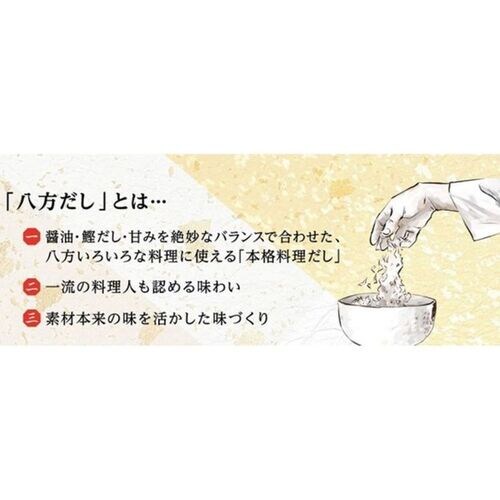 「八方だし」とは…

一 醤油・鰹だし・甘みを絶妙なバランスで合わせた、八方いろいろな料理に使える「本格料理だし」

二 一流の料理人も認める味わい

三 素材本来の味を活かした味づくり