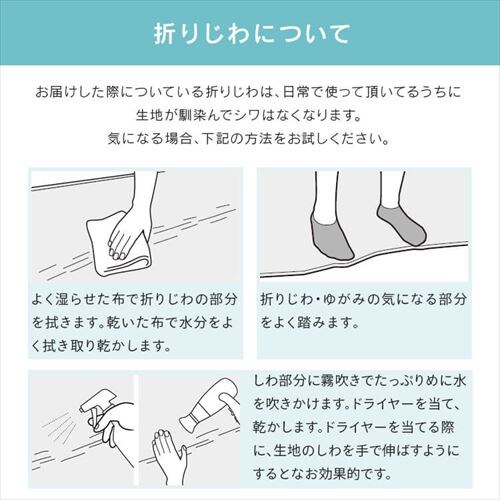 折りじわについて

お届けした際についている折りじわは、日常で使って頂いてるうちに生地が馴染んでシワはなくなります。
気になる場合、下記の方法をお試しください。

よく湿らせた布で折りじわの部分を拭きます。乾いた布で水分をよく拭き取り乾かします。

折りじわ・ゆがみの気になる部分をよく踏みます。

しわ部分に霧吹きでたっぷりめに水を吹きかけます。ドライヤーを当て、乾かします。ドライヤーを当てる際に、生地のしわを手で伸ばすようにするとなお効果的です。