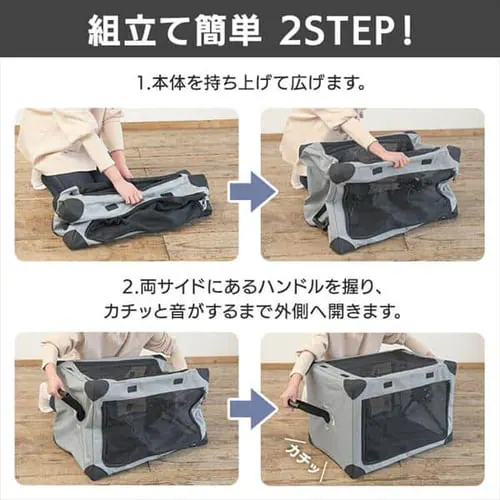 組立て簡単 2STEP!

1.本体を持ち上げて広げます。

2.両サイドにあるハンドルを握り、カチッと音がするまで外側へ開きます。

カチッ