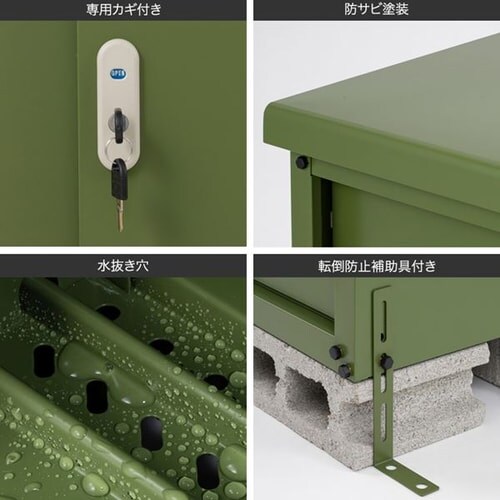 専用カギ付き

OPEN

防サビ塗装

水抜き穴

転倒防止補助具付き