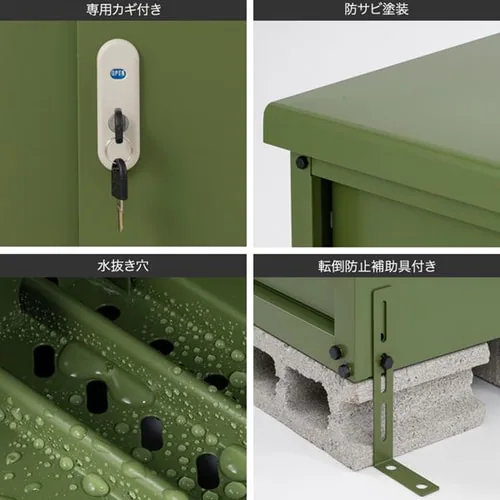 専用カギ付き

OPEN

防サビ塗装

水抜き穴

転倒防止補助具付き