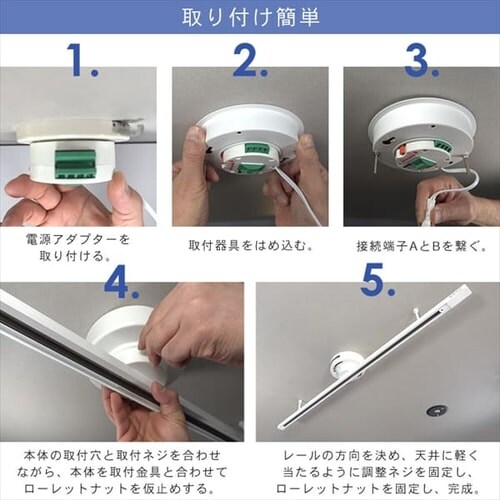 取り付け簡単

1.

電源アダプターを取り付ける。

2.

取付器具をはめ込む。

3.

接続端子AとBを繋ぐ。

4.

本体の取付穴と取付ネジを合わせながら、本体を取付金具と合わせてローレットナットを仮止めする。

5.

レールの方向を決め、天井に軽く当たるように調整ネジを固定し、ローレットナットを固定し、完成。