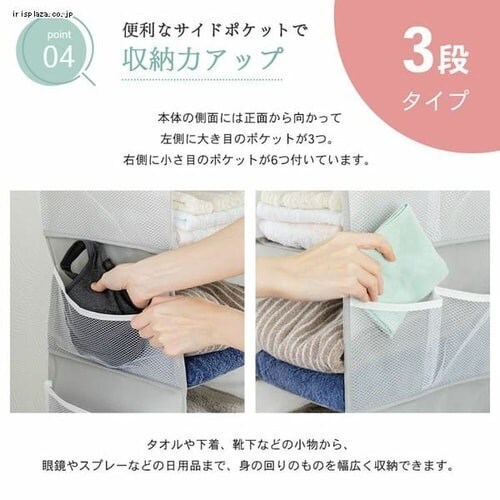 irisplaza.co.jp

point
04

便利なサイドポケットで
収納力アップ

3段
タイプ

本体の側面には正面から向かって
左側に大き目のポケットが3つ。
右側に小さ目のポケットが6つ付いています。

タオルや下着、靴下などの小物から、
眼鏡やスプレーなどの日用品まで、身の回りのものを幅広く収納できます。