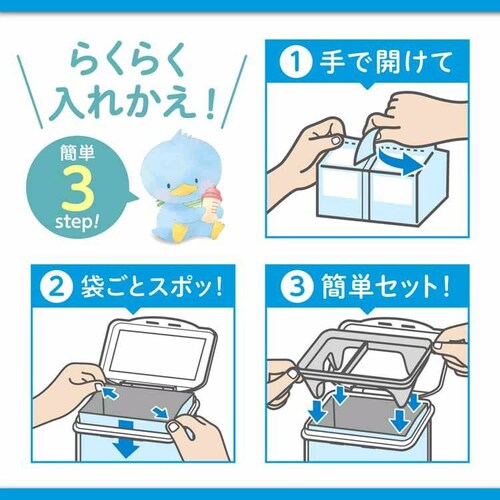 らくらく
入れかえ!

簡単
3
step!

1 手で開けて

2 袋ごとスポッ!

3 簡単セット!